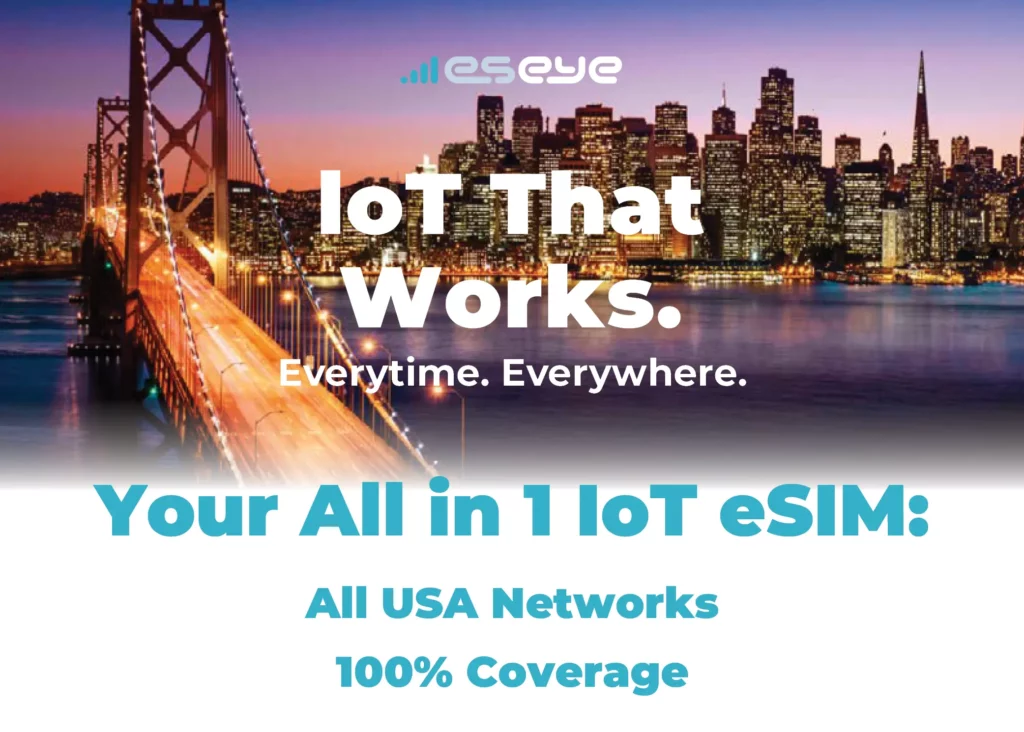 eseye

IoT That Works.

Everytime. Everywhere.

Your All in 1 IoT eSIM:

All USA Networks

100% Coverage